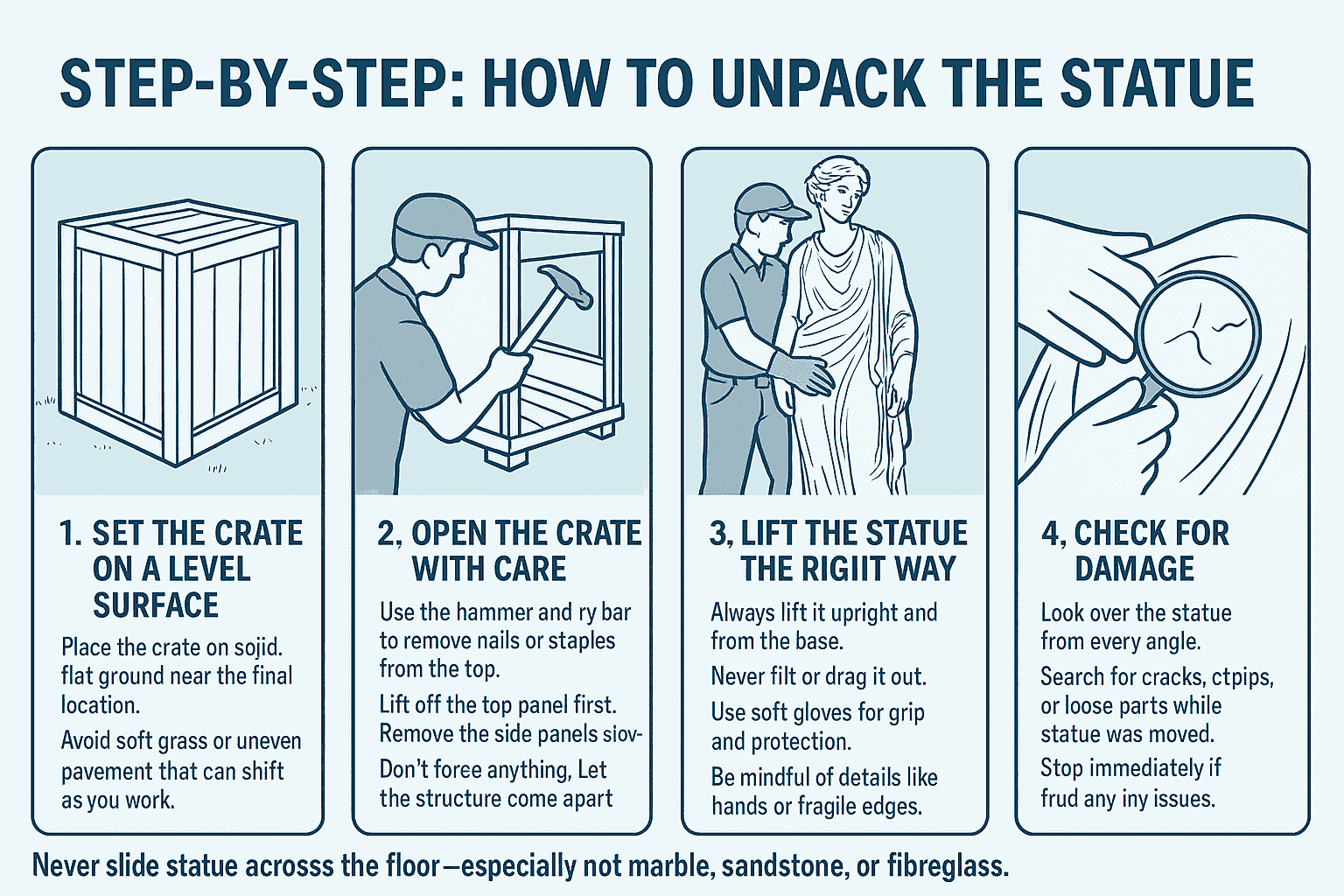 STEP-BY-STEP: HOW TO UNPACK THE STATUE

1. SET THE CRATE ON A LEVEL SURFACE

Place the crate on sojid. flat ground near the final location.

Avoid soft grass or uneven pavement that can shift as you work.

2, OPEN THE CRATE WITH CARE

Use the hammer and ry bar to remove nails or staples from the top.

Lift off the top panel first. Remove the side panels siov-

Don't foree anything, Let the structure come apart

3, LIFT THE STATUE THE RIGIIT WAY

Always lift it upright and from the base.

Never filt or drag it out.

Use soft gloves for grip and protection.

Be mindful of details like hands or fragile edges.

4, CHECK FOR DAMAGE

Look over the statue from every angle.

Search for cracks, ctpips, or loose parts while statue was moved.

Stop immediately if frud any iny issues.

Never slide statue acrosss the floor—especially not marble, sandstone, or fibreglass.